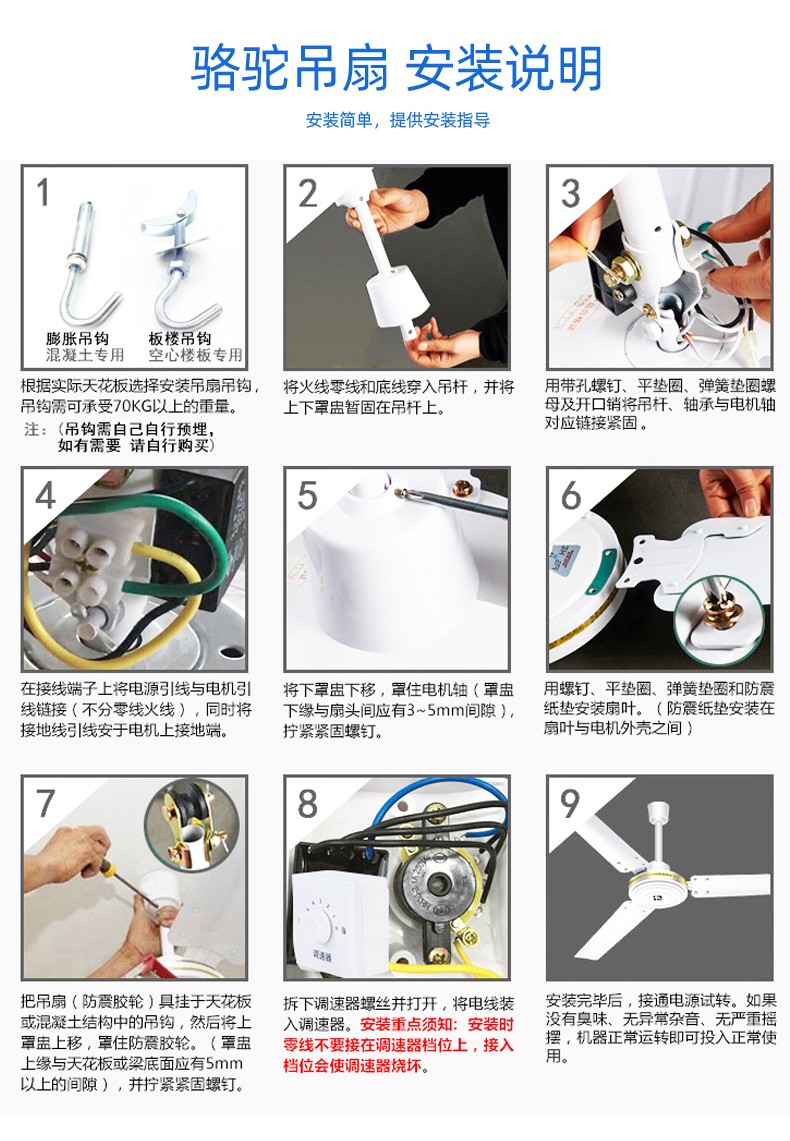 骆驼吊扇 安装说明

安装简单，提供安装指导

1

膨胀吊钩
混凝土专用

板楼吊钩
空心楼板专用

根据实际天花板选择安装吊扇吊钩，吊钩需可承受70KG以上的重量。

注：（吊钩需自己自行预埋，如有需要 请自行购买）

2

将火线零线和底线穿入吊杆，并将上下罩盅暂固在吊杆上。

3

用带孔螺钉、平垫圈、弹簧垫圈螺母及开口销将吊杆、轴承与电机轴对应链接紧固。

4

在接线端子上将电源引线与电机引线链接（不分零线火线），同时将接地线引线安于电机上接地端。

5

将下罩盅下移，罩住电机轴（罩盅下缘与扇头间应有3~5mm间隙），拧紧紧固螺钉。

6

用螺钉、平垫圈、弹簧垫圈和防震纸垫安装扇叶。（防震纸垫安装在扇叶与电机外壳之间）

7

把吊扇（防震胶轮）具挂于天花板或混凝土结构中的吊钩，然后将上罩盅上移，罩住防震胶轮。（罩盅上缘与天花板或梁底面应有5mm以上的间隙），并拧紧紧固螺钉。

8

调速器

拆下调速器螺丝并打开，将电线装入调速器。安装重点须知：安装时零线不要接在调速器档位上，接入档位会使调速器烧坏。

9

安装完毕后，接通电源试转。如果没有臭味、无异常杂音、无严重摇摆，机器正常运转即可投入正常使用。