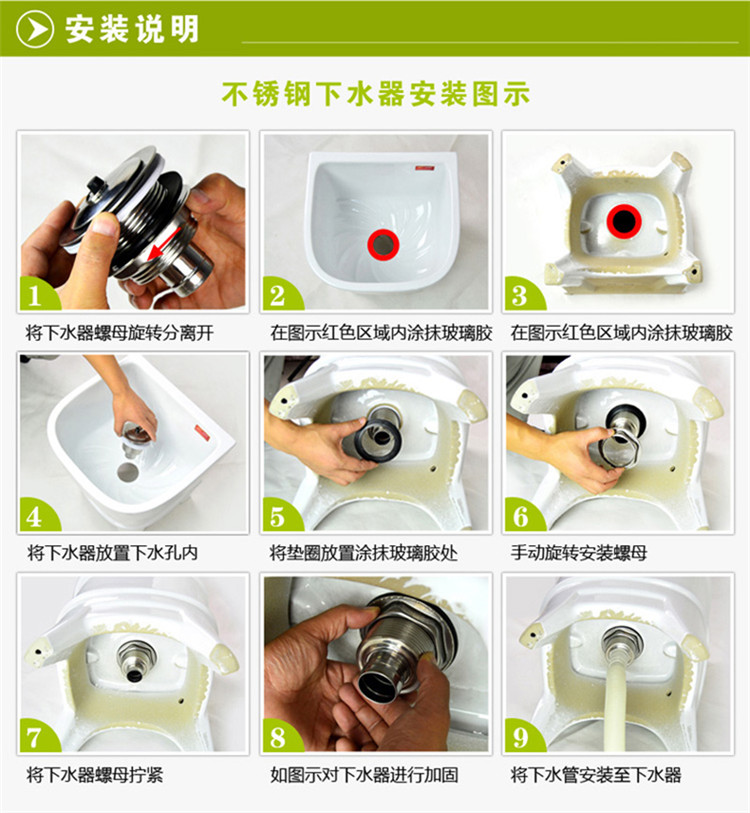 安装说明

不锈钢下水器安装图示

1
将下水器螺母旋转分离开

2
在图示红色区域内涂抹玻璃胶

3
在图示红色区域内涂抹玻璃胶

4
将下水器放置下水孔内

5
将垫圈放置涂抹玻璃胶处

6
手动旋转安装螺母

7
将下水器螺母拧紧

8
如图示对下水器进行加固

9
将下水管安装至下水器