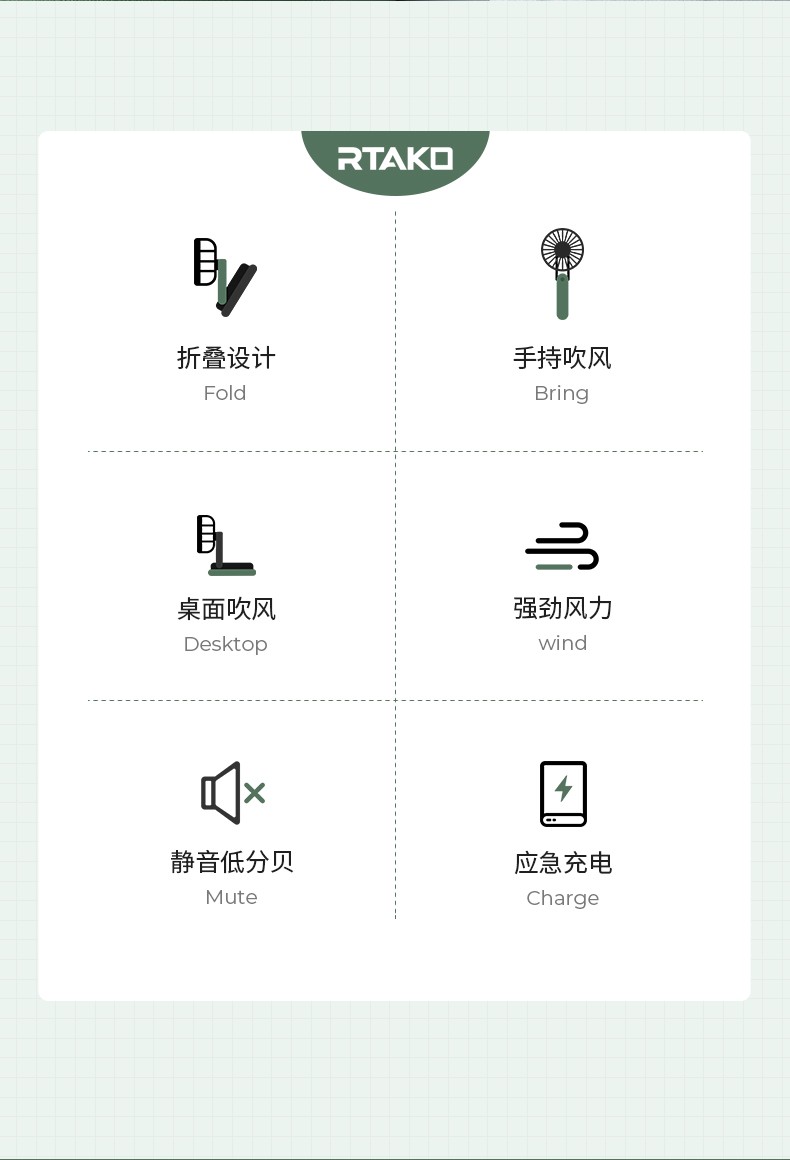 RTAKO

折叠设计
Fold

手持吹风
Bring

桌面吹风
Desktop

强劲风力
wind

静音低分贝
Mute

应急充电
Charge