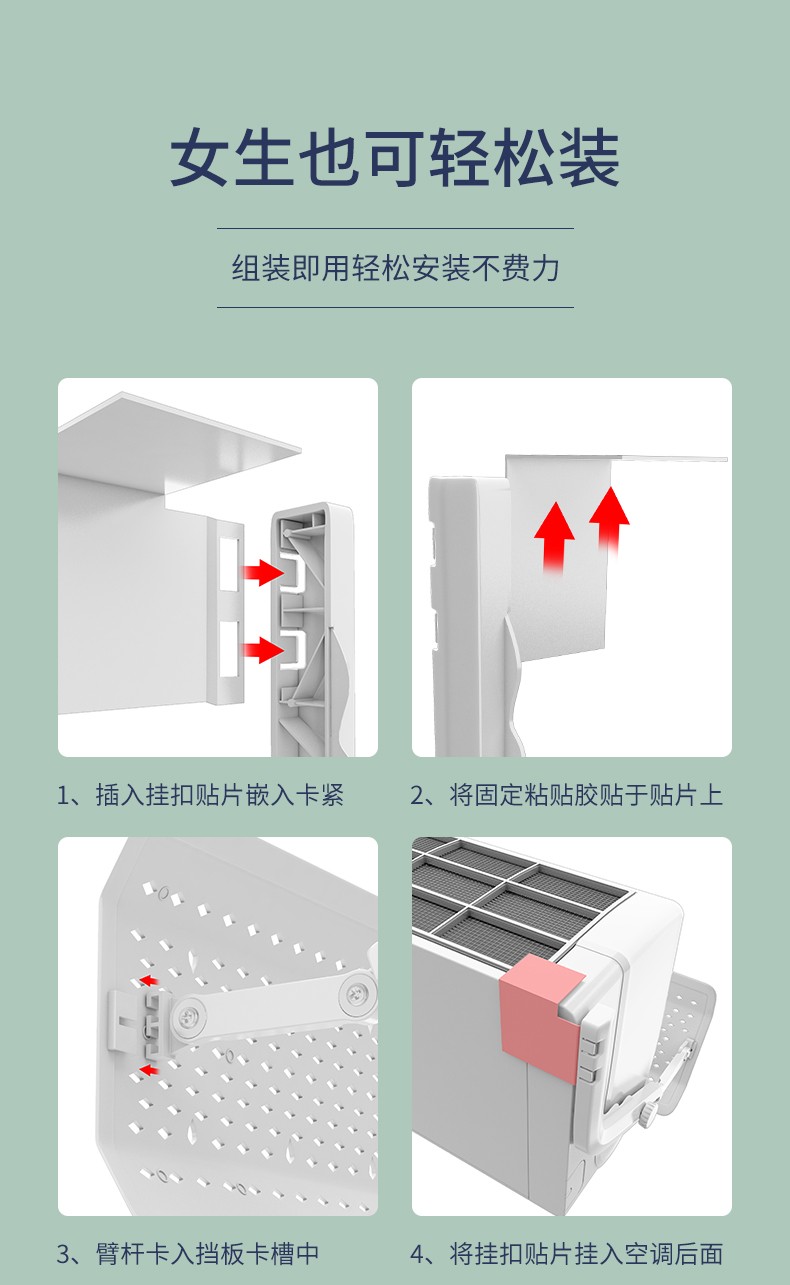 女生也可轻松装

组装即用轻松安装不费力

1、插入挂扣贴片嵌入卡紧

2、将固定粘贴胶贴于贴片上

3、臂杆卡入挡板卡槽中

4、将挂扣贴片挂入空调后面