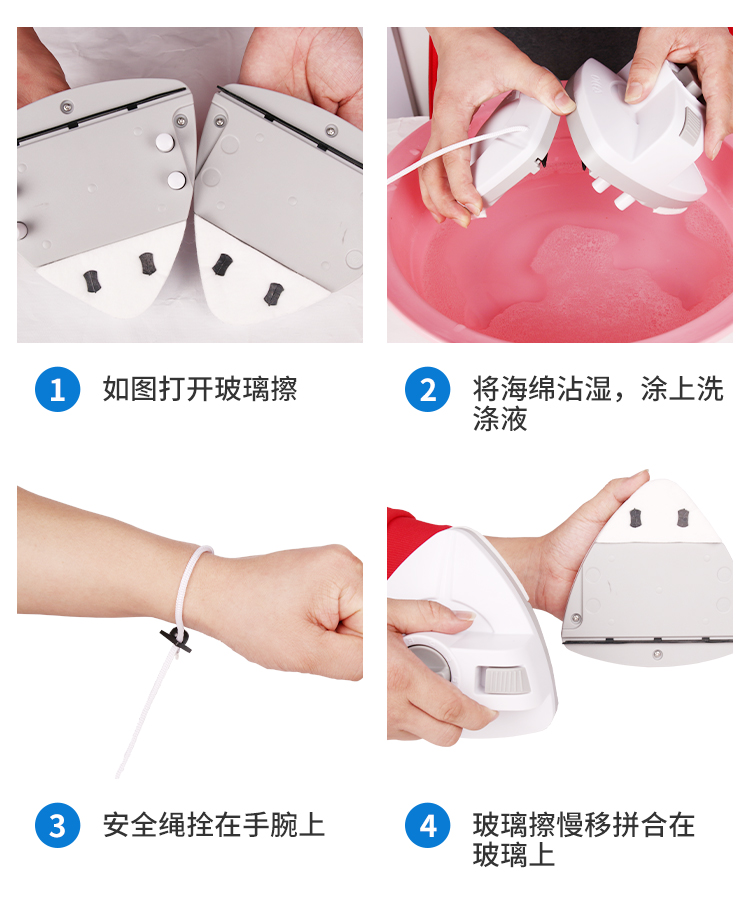 1 如图打开玻璃擦

2 将海绵沾湿，涂上洗涤液

3 安全绳拴在手腕上

4 玻璃擦慢移拼合在玻璃上