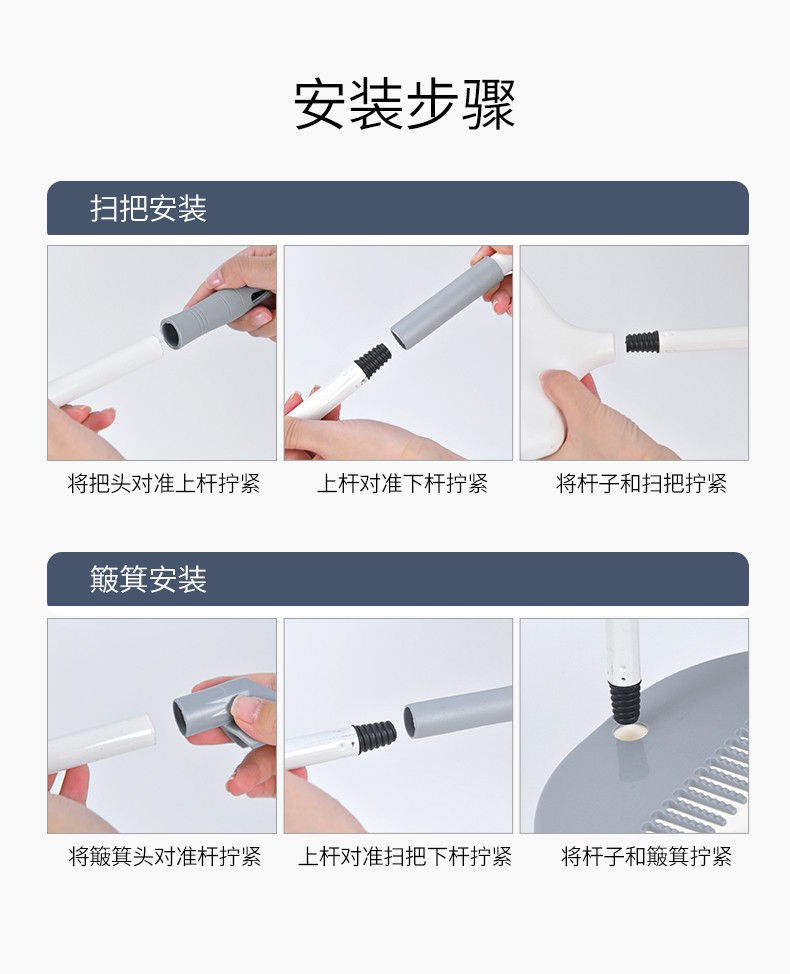 安装步骤

扫把安装

将把头对准上杆拧紧

上杆对准下杆拧紧

将杆子和扫把拧紧

簸箕安装

将簸箕头对准杆拧紧

上杆对准扫把下杆拧紧

将杆子和簸箕拧紧