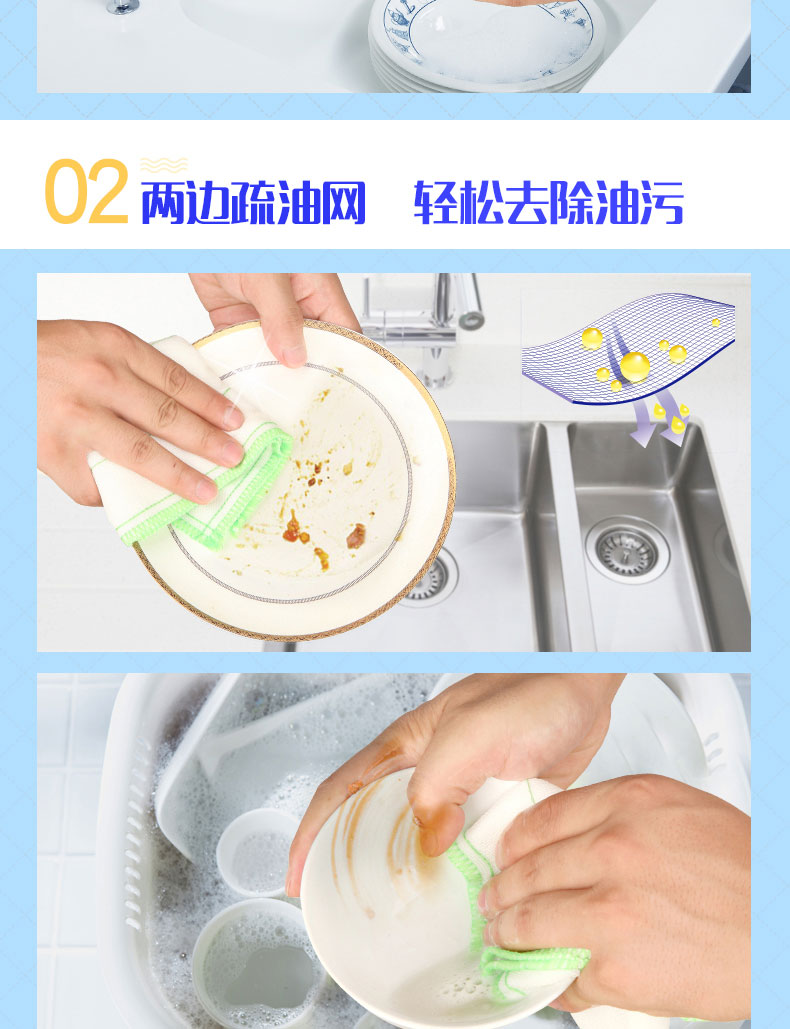 02 两边疏油网 轻松去除油污