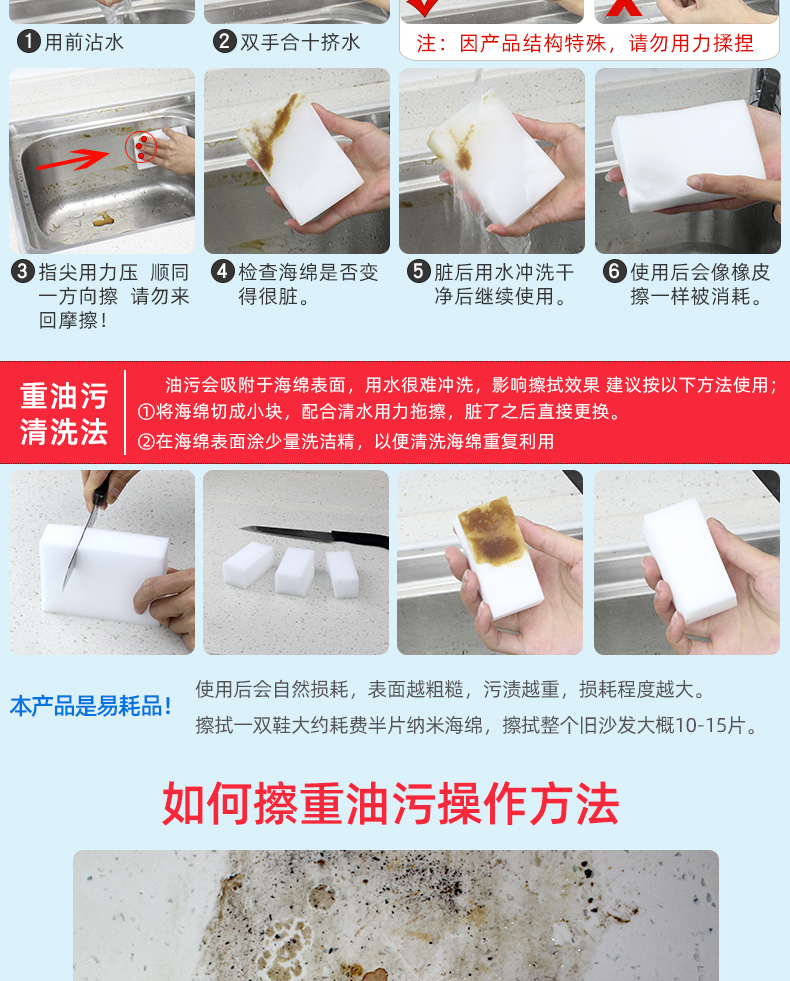 ❶用前沾水

❷双手合十挤水

注：因产品结构特殊，请勿用力揉捏

❸指尖用力压 顺同一方向擦 请勿来回摩擦！

❹检查海绵是否变得很脏。

❺脏后用水冲洗干净后继续使用。

❻使用后会像橡皮擦一样被消耗。

重油污清洗法

油污会吸附于海绵表面，用水很难冲洗，影响擦拭效果 建议按以下方法使用；
①将海绵切成小块，配合清水用力拖擦，脏了之后直接更换。
②在海绵表面涂少量洗洁精，以便清洗海绵重复利用

本产品是易耗品！

使用后会自然损耗，表面越粗糙，污渍越重，损耗程度越大。
擦拭一双鞋大约耗费半片纳米海绵，擦拭整个旧沙发大概10-15片。

如何擦重油污操作方法