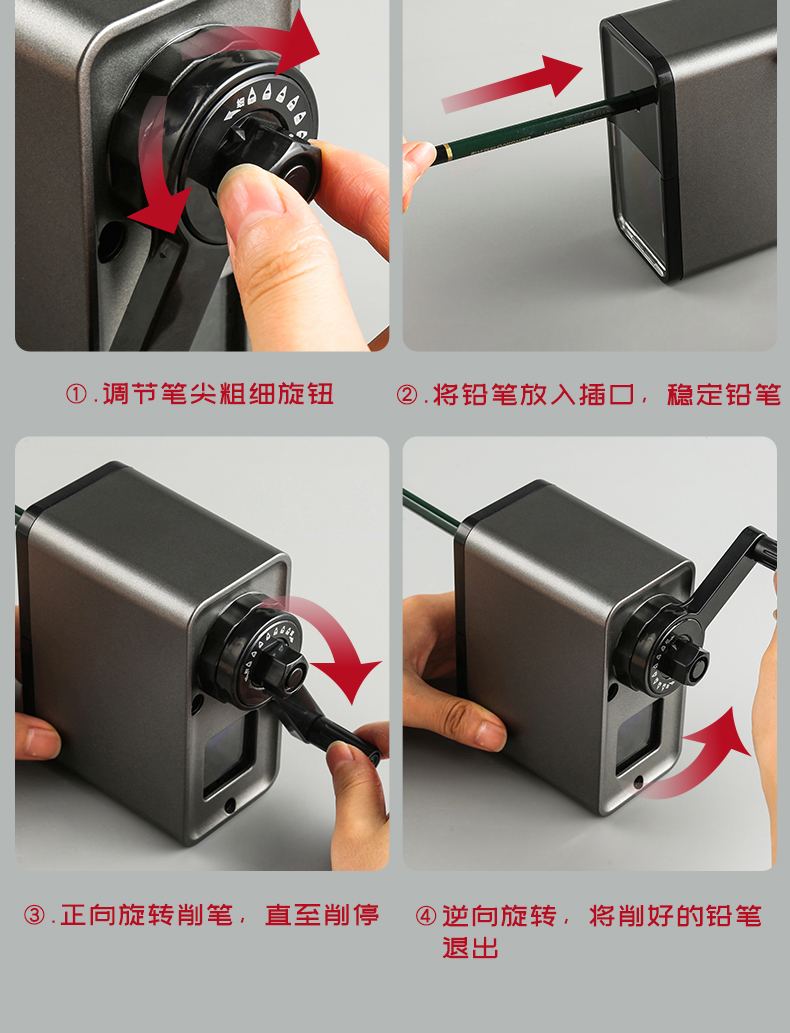 ①.调节笔尖粗细旋钮

②.将铅笔放入插口，稳定铅笔

③.正向旋转削笔，直至削停

④逆向旋转，将削好的铅笔退出