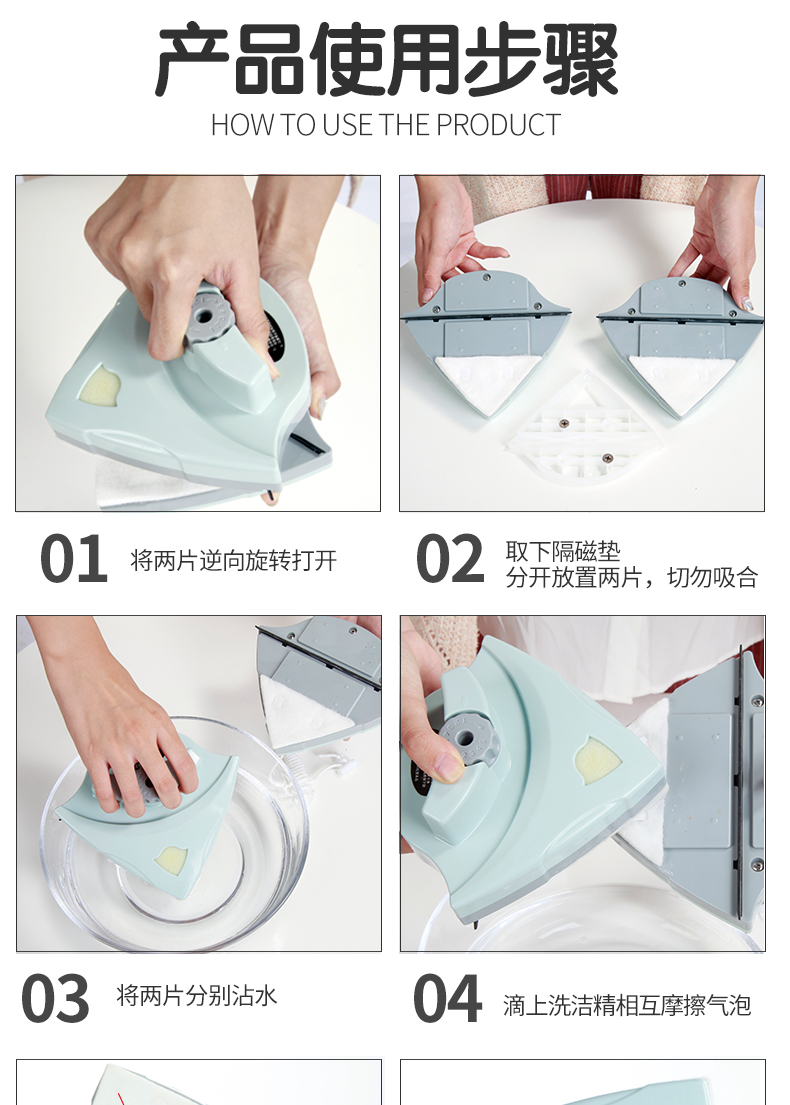 产品使用步骤
HOW TO USE THE PRODUCT

01 将两片逆向旋转打开

02 取下隔磁垫
分开放置两片，切勿吸合

03 将两片分别沾水

04 滴上洗洁精相互摩擦气泡