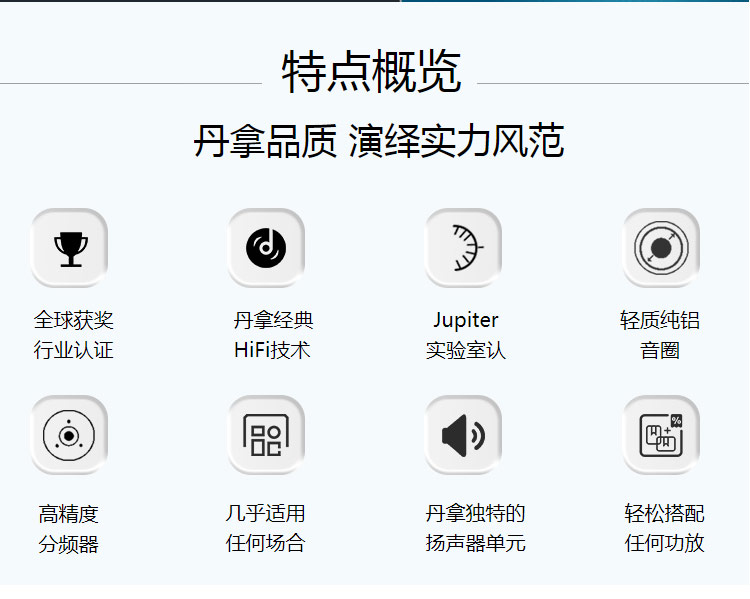 特点概览

丹拿品质 演绎实力风范

全球获奖
行业认证

丹拿经典
HiFi技术

Jupiter
实验室认

轻质纯铝
音圈

高精度
分频器

几乎适用
任何场合

丹拿独特的
扬声器单元

轻松搭配
任何功放