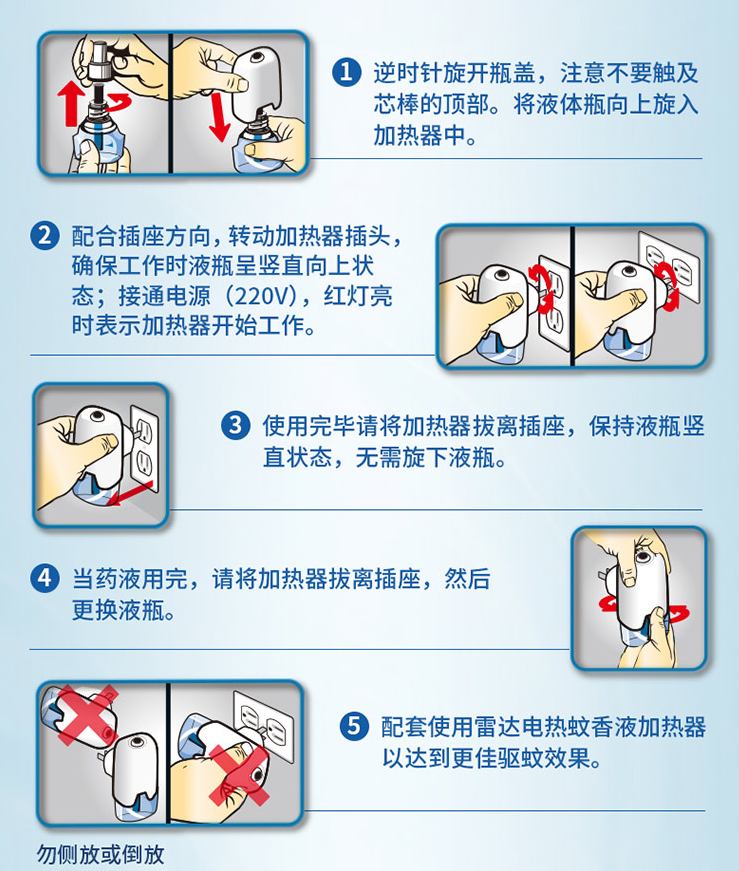 1 逆时针旋开瓶盖，注意不要触及芯棒的顶部。将液体瓶向上旋入加热器中。

2 配合插座方向，转动加热器插头，确保工作时液瓶呈竖直向上状态；接通电源（220V），红灯亮时表示加热器开始工作。

3 使用完毕请将加热器拔离插座，保持液瓶竖直状态，无需旋下液瓶。

4 当药液用完，请将加热器拔离插座，然后更换液瓶。

5 配套使用雷达电热蚊香液加热器以达到更佳驱蚊效果。

勿侧放或倒放